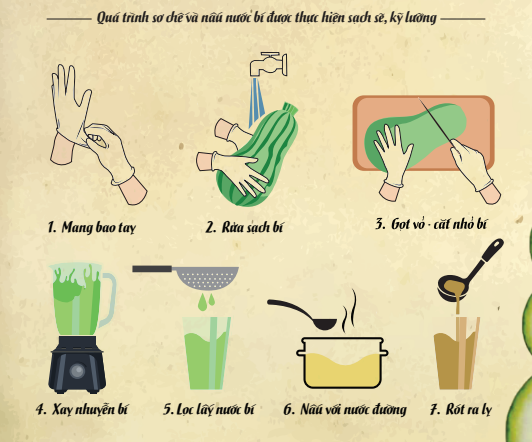 Quá trình sơ chế và nấu nước bí được thực hiện sạch sẽ, kỹ lưỡng

1. Mang bao tay

2. Rửa sạch bí

3. Gọt vỏ - cắt nhỏ bí

4. Xay nhuyễn bí

5. Lọc lấy nước bí

6. Nấu với nước đường

7. Rót ra ly